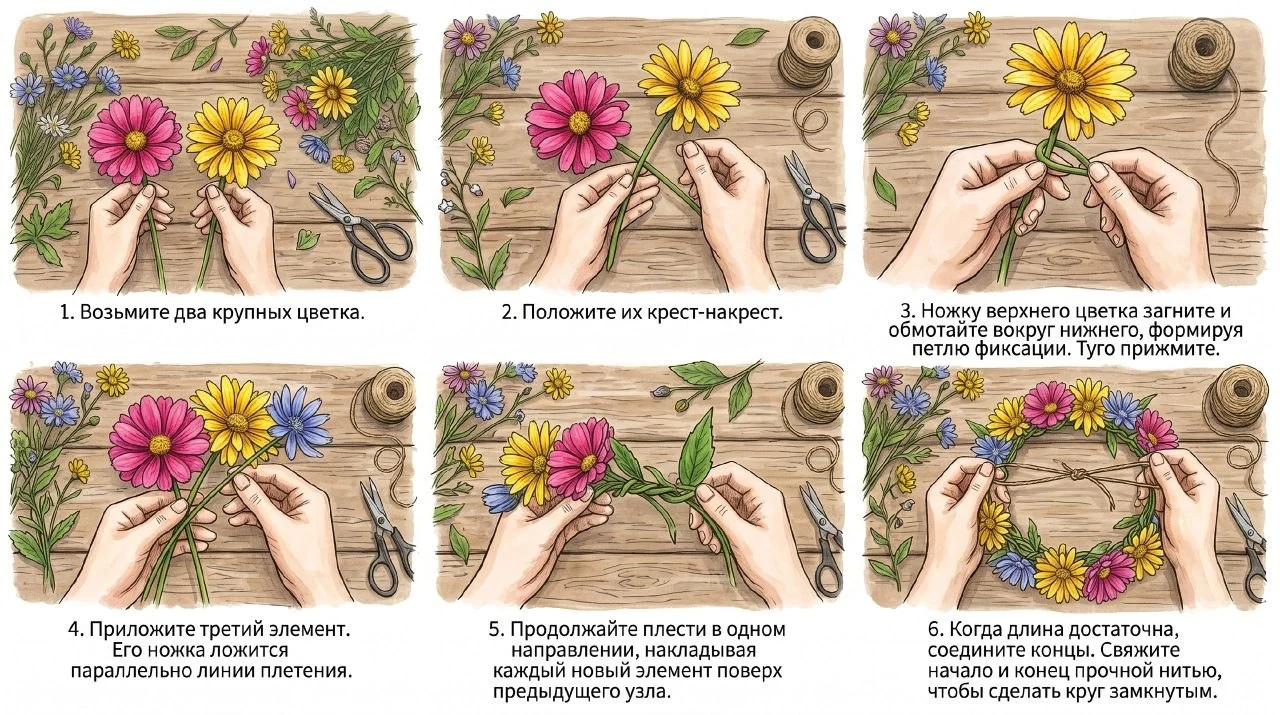 1. Возьмите два крупных цветка.

2. Положите их крест-накрест.

3. Ножку верхнего цветка загните и обмотайте вокруг нижнего, формируя петлю фиксации. Туго прижмите.

4. Приложите третий элемент. Его ножка ложится параллельно линии плетения.

5. Продолжайте плести в одном направлении, накладывая каждый новый элемент поверх предыдущего узла.

6. Когда длина достаточна, соедините концы. Свяжите начало и конец прочной нитью, чтобы сделать круг замкнутым.